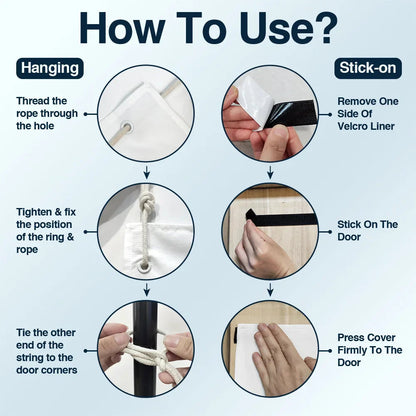 How To Use?

Hanging

Thread the rope through the hole

Tighten & fix the position of the ring & rope

Tie the other end of the string to the door corners

Stick-on

Remove One Side Of Velcro Liner

Stick On The Door

Press Cover Firmly To The Door